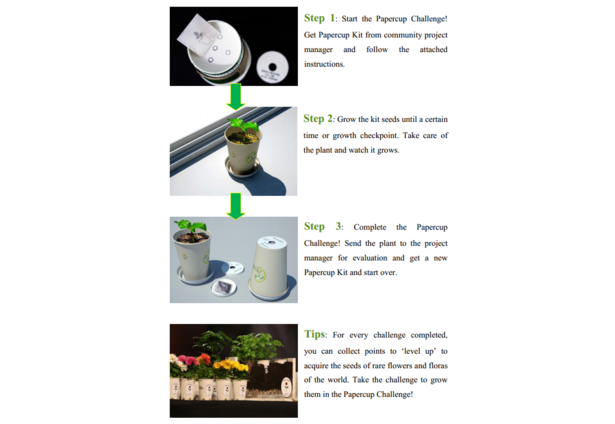 Step 1: Start the Papercup Challenge! Get Papercup Kit from community project manager and follow the attached instructions.

Step 2: Grow the kit seeds until a certain time or growth checkpoint. Take care of the plant and watch it grows.

Step 3: Complete the Papercup Challenge! Send the plant to the project manager for evaluation and get a new Papercup Kit and start over.

Tips: For every challenge completed, you can collect points to 'level up' to acquire the seeds of rare flowers and floras of the world. Take the challenge to grow them in the Papercup Challenge!